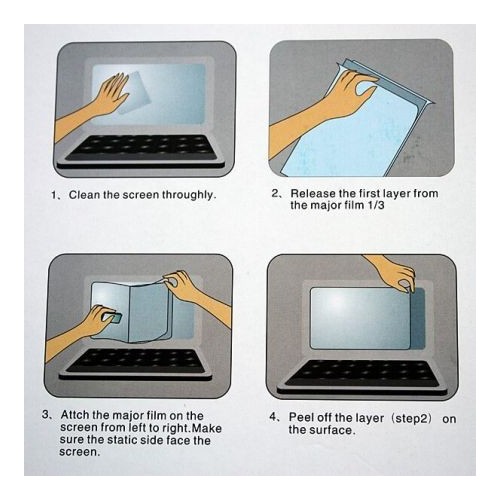 1、Clean the screen throughly.

2、Release the first layer from the major film 1/3

3、Attch the major film on the screen from left to right.Make sure the static side face the screen.

4、Peel off the layer（step2） on the surface.