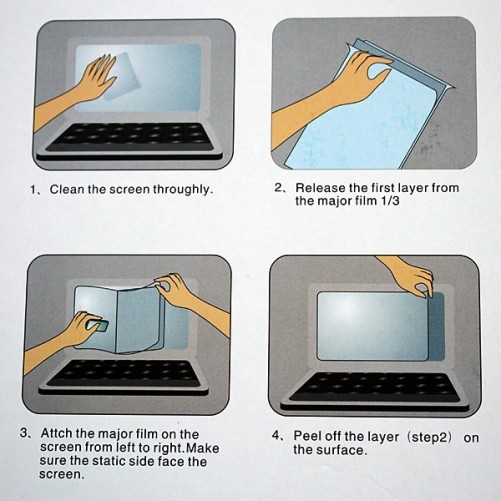 1、Clean the screen throughly.

2、Release the first layer from the major film 1/3

3、Attch the major film on the screen from left to right.Make sure the static side face the screen.

4、Peel off the layer（step2） on the surface.