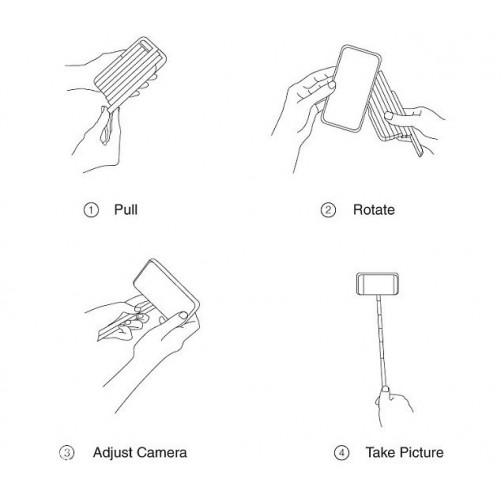 ① Pull

② Rotate

③ Adjust Camera

④ Take Picture